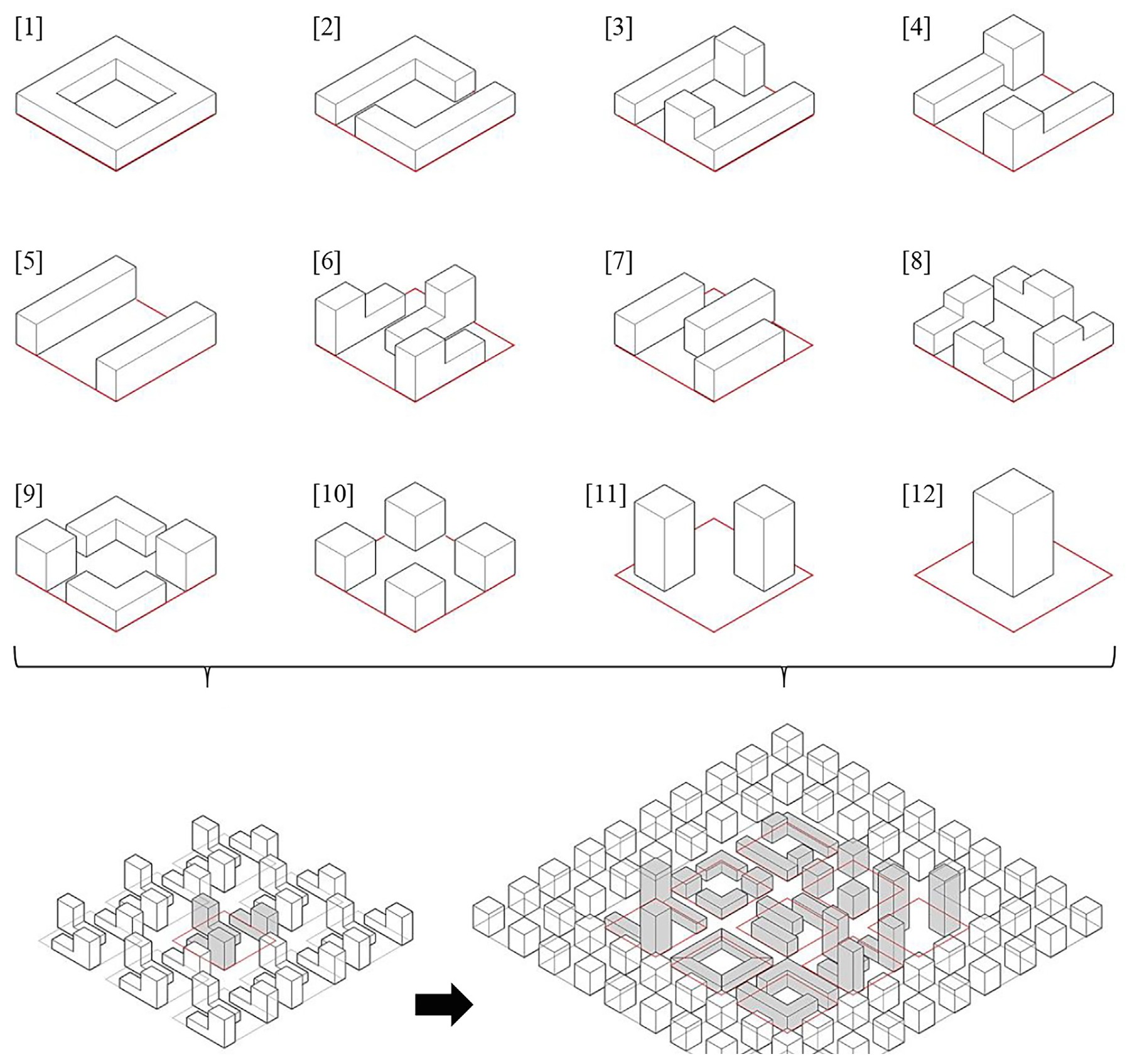 [1]

[2]

[3]

[4]

[5]

[6]

[7]

[8]

[9]

[10]

[11]

[12]